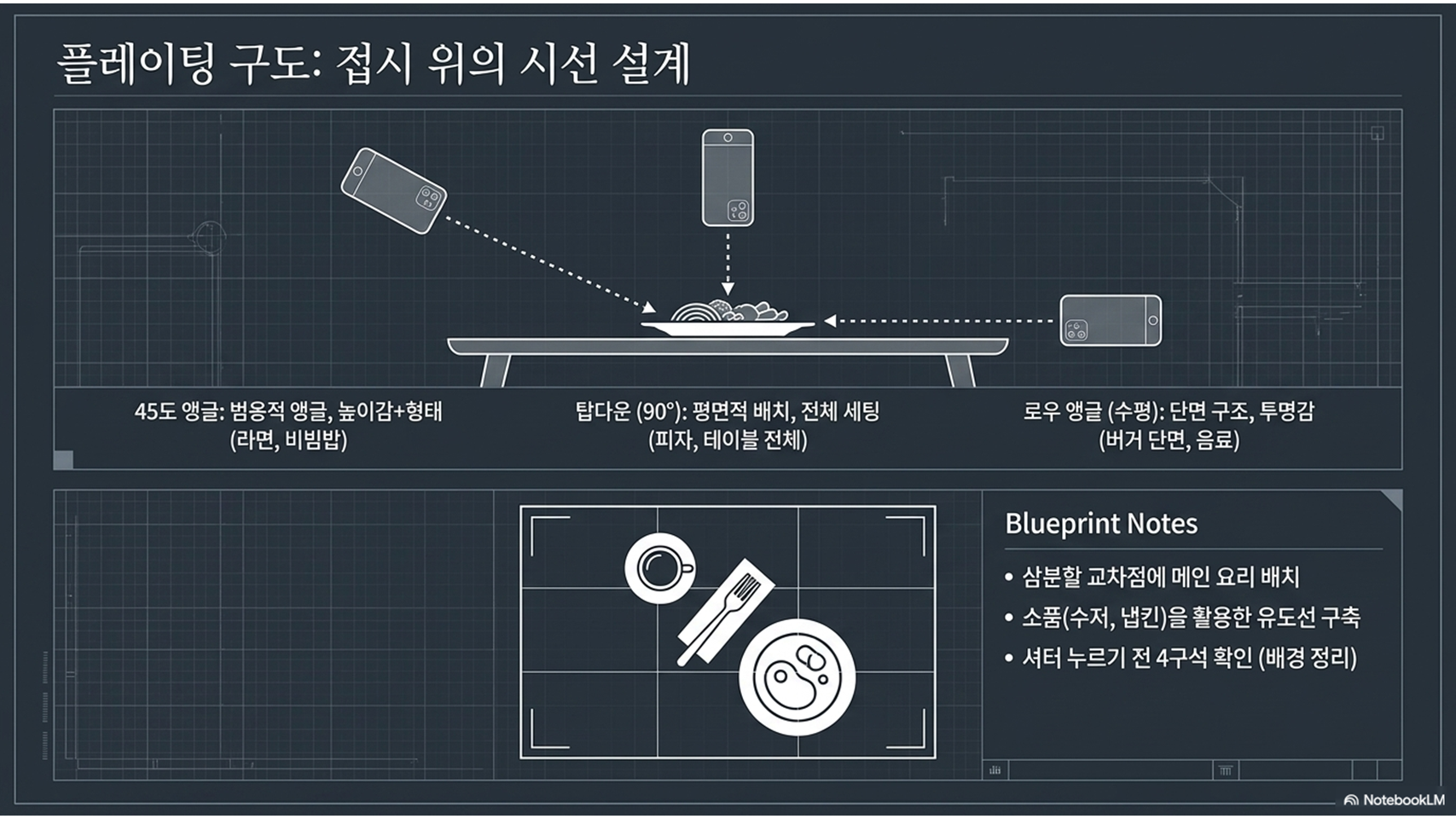 플레이팅 구도: 접시 위의 시선 설계

45도 앵글: 범용적 앵글, 높이감+형태
(라면, 비빔밥)

탑다운 (90°): 평면적 배치, 전체 세팅
(피자, 테이블 전체)

로우 앵글 (수평): 단면 구조, 투명감
(버거 단면, 음료)

Blueprint Notes

• 삼분할 교차점에 메인 요리 배치
• 소품(수저, 냅킨)을 활용한 유도선 구축
• 셔터 누르기 전 4구석 확인 (배경 정리)

NotebookLM